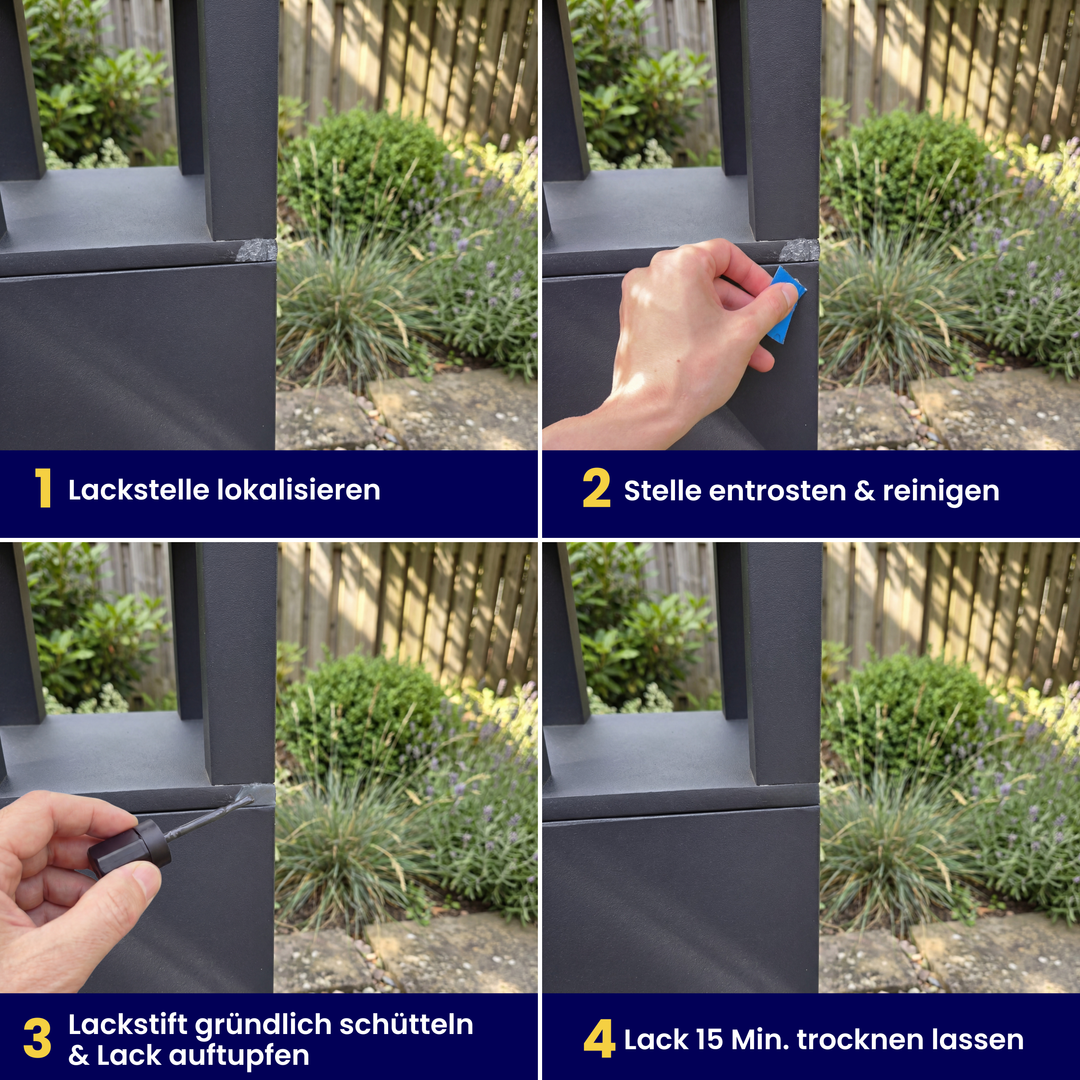 1 Lackstelle lokalisieren

2 Stelle entrosten & reinigen

3 Lackstift gründlich schütteln & Lack auftupfen

4 Lack 15 Min. trocknen lassen