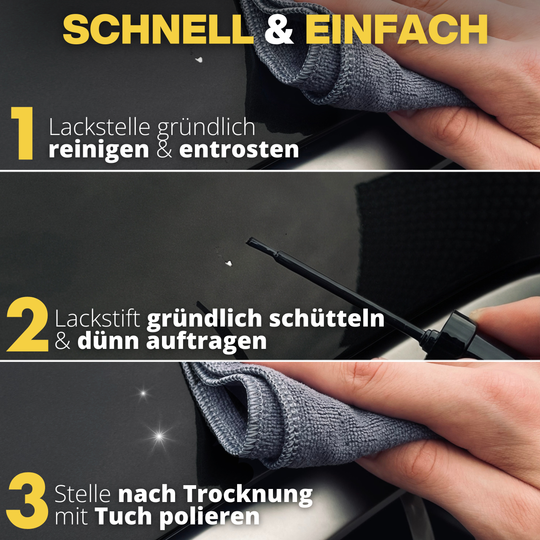 SCHNELL & EINFACH

1 Lackstelle gründlich reinigen & entrosten

2 Lackstift gründlich schütteln & dünn auftragen

3 Stelle nach Trocknung mit Tuch polieren