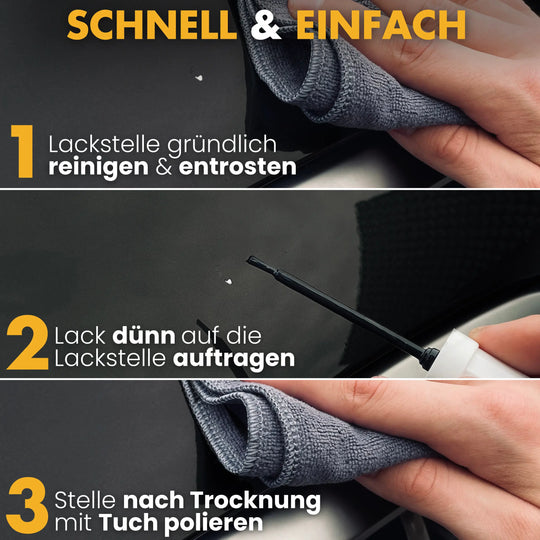 SCHNELL & EINFACH

1 Lackstelle gründlich reinigen & entrosten

2 Lack dünn auf die Lackstelle auftragen

3 Stelle nach Trocknung mit Tuch polieren